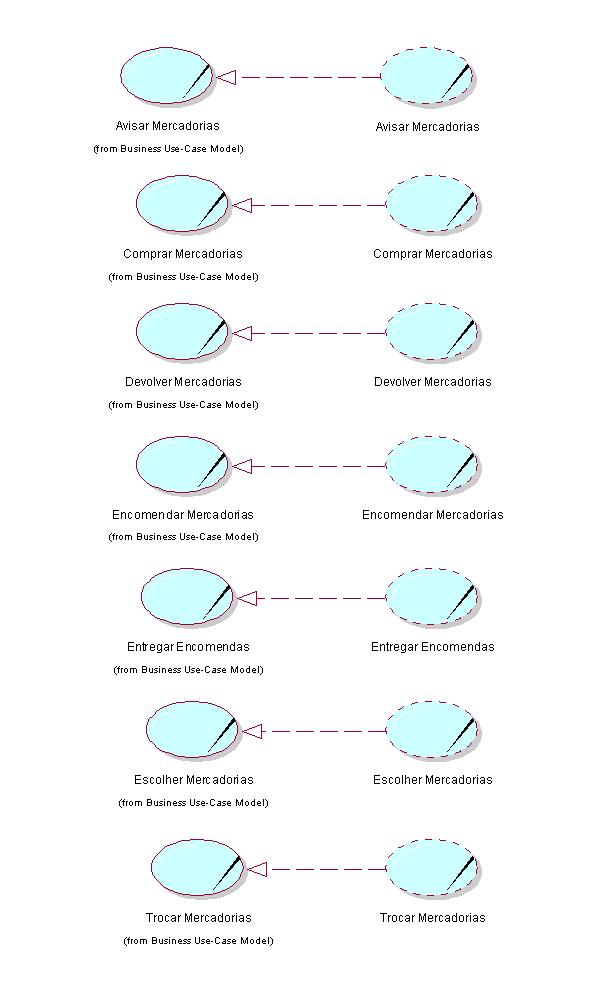 Avisar Mercadorias
(from Business Use-Case Model)

Avisar Mercadorias

Comprar Mercadorias
(from Business Use-Case Model)

Comprar Mercadorias

Devolver Mercadorias
(from Business Use-Case Model)

Devolver Mercadorias

Encomendar Mercadorias
(from Business Use-Case Model)

Encomendar Mercadorias

Entregar Encomendas
(from Business Use-Case Model)

Entregar Encomendas

Escolher Mercadorias
(from Business Use-Case Model)

Escolher Mercadorias

Trocar Mercadorias
(from Business Use-Case Model)

Trocar Mercadorias