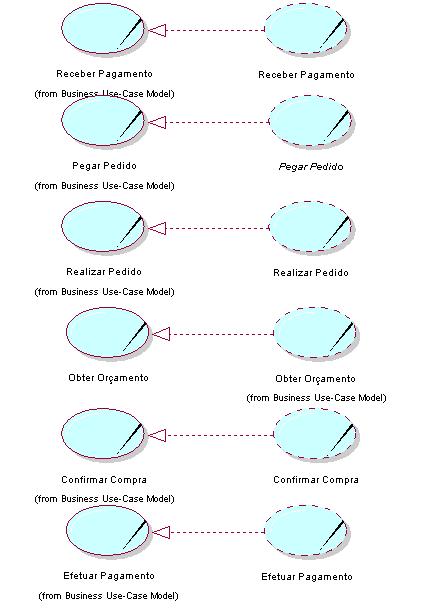 Receber Pagamento
(from Business Use-Case Model)

Receber Pagamento

Pegar Pedido
(from Business Use-Case Model)

Pegar Pedido

Realizar Pedido
(from Business Use-Case Model)

Realizar Pedido

Obter Orçamento

Obter Orçamento
(from Business Use-Case Model)

Confirmar Compra
(from Business Use-Case Model)

Confirmar Compra

Efetuar Pagamento
(from Business Use-Case Model)

Efetuar Pagamento